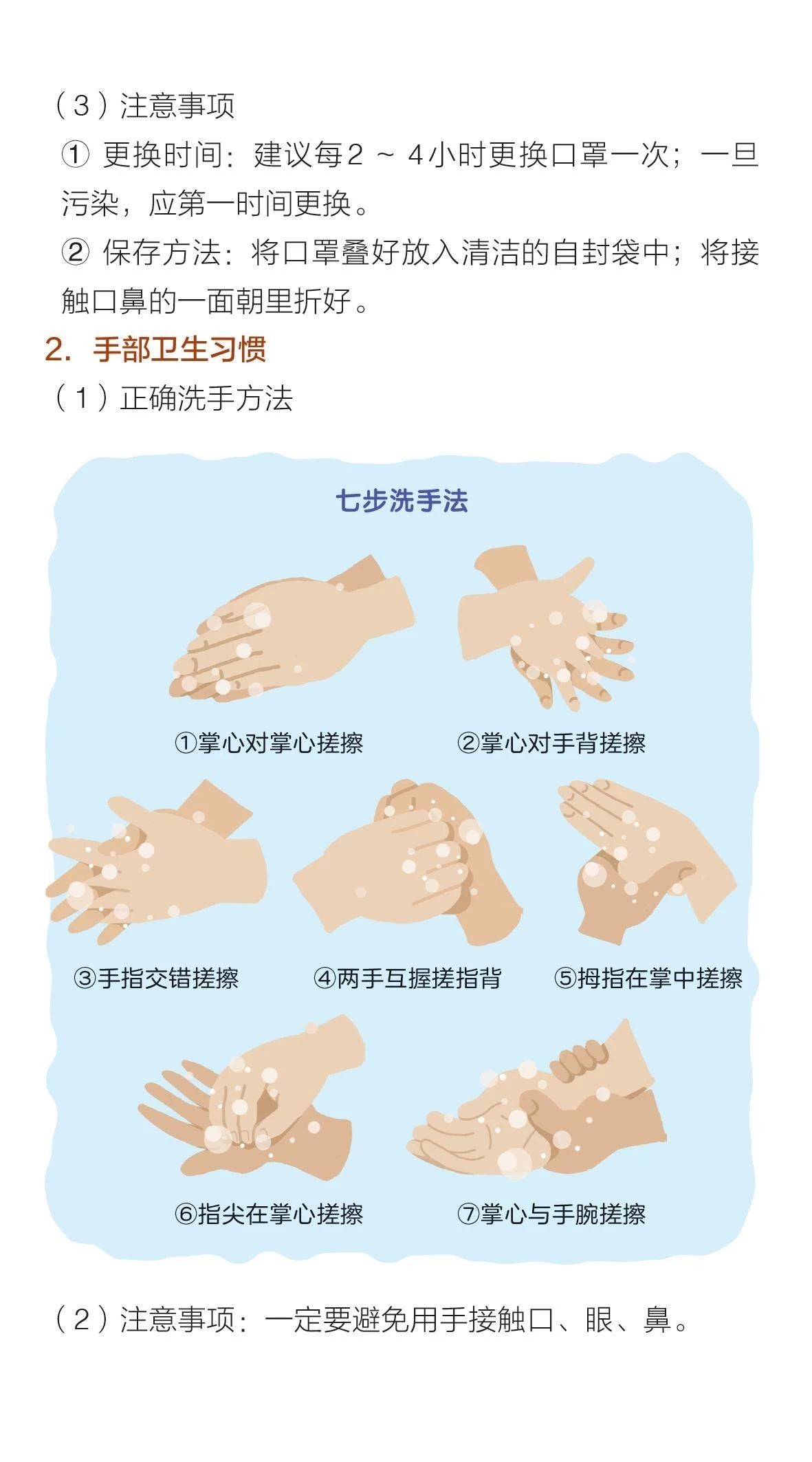 （3）注意事项

① 更换时间：建议每2 ~ 4小时更换口罩一次；一旦污染，应第一时间更换。

② 保存方法：将口罩叠好放入清洁的自封袋中；将接触口鼻的一面朝里折好。

2. 手部卫生习惯

（1）正确洗手方法

七步洗手法

①掌心对掌心搓擦

②掌心对手背搓擦

③手指交错搓擦

④两手互握搓指背

⑤拇指在掌中搓擦

⑥指尖在掌心搓擦

⑦掌心与手腕搓擦

（2）注意事项：一定要避免用手接触口、眼、鼻。